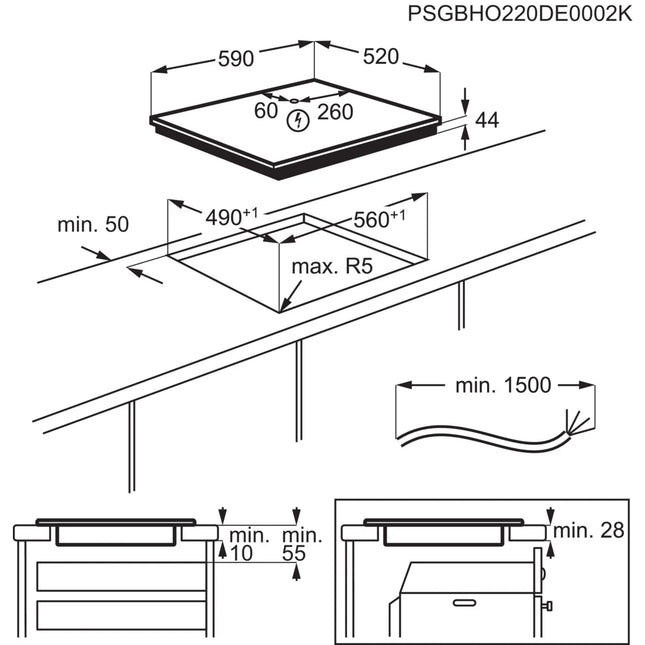 PSGBHO220DE0002K

590
520
60
260
44

min. 50
$490^{+1}$
$560^{+1}$
max. R5

min. 1500

min. 10
min. 55

min. 28